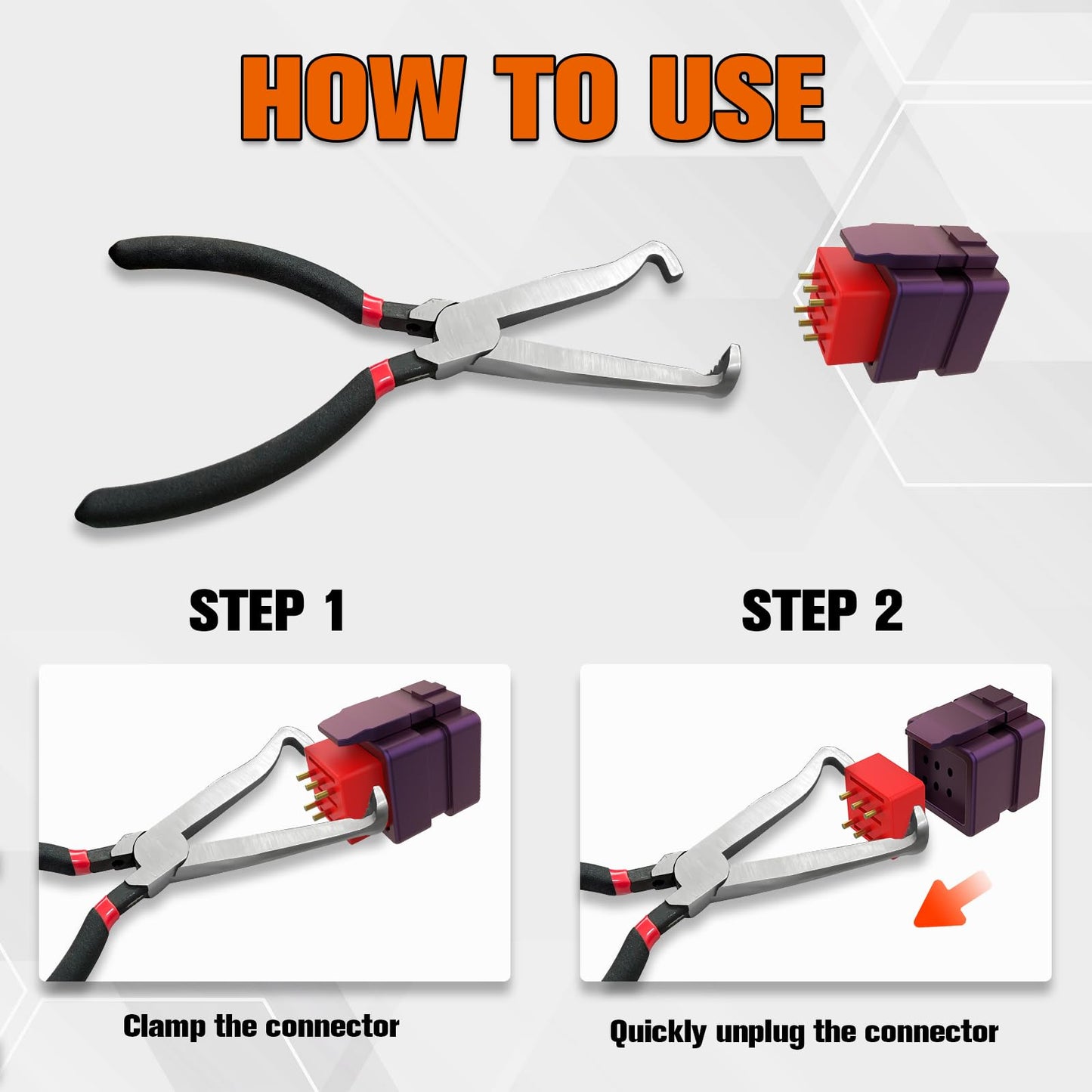 HOW TO USE

STEP 1

Clamp the connector

STEP 2

Quickly unplug the connector